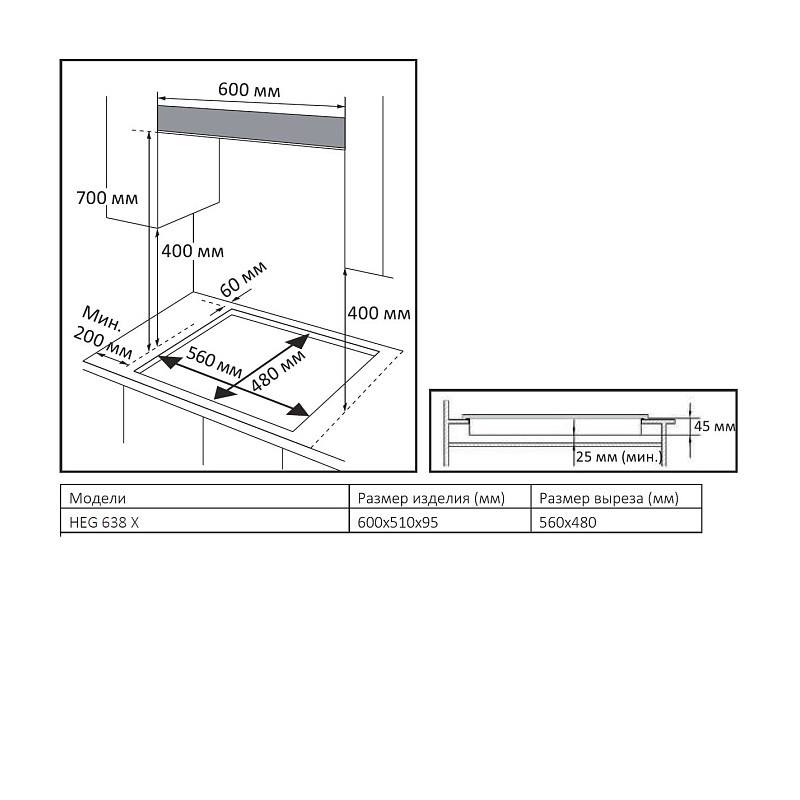 600 мм

700 мм

400 мм

60 мм

400 мм

Мин.
200 мм

560 мм

480 мм

45 мм

25 мм (мин.)

| Модели | Размер изделия (мм) | Размер выреза (мм) |
|---|---|---|
| HEG 638 X | 600x510x95 | 560x480 |