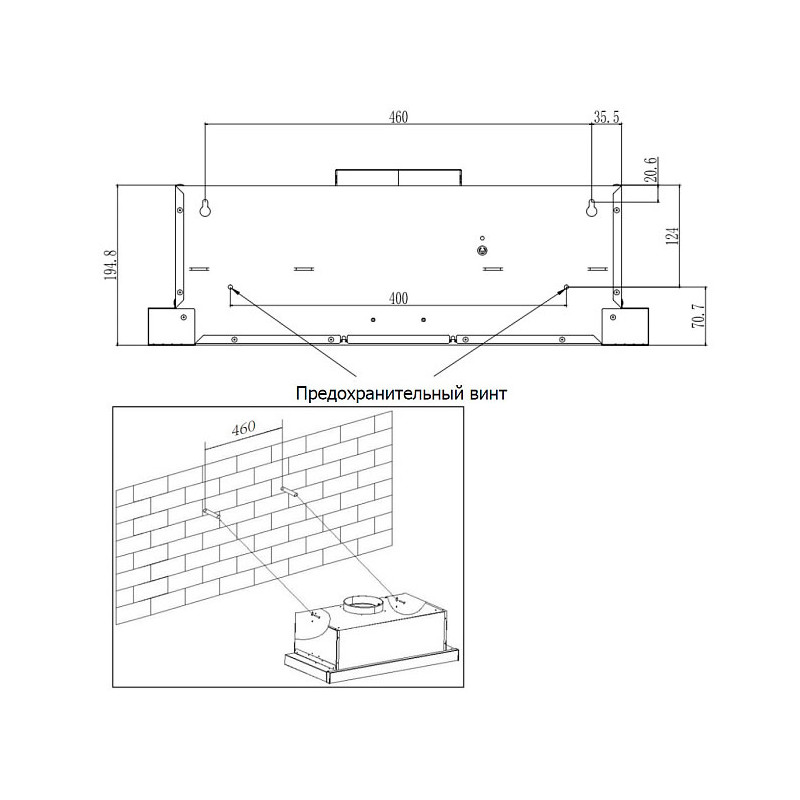 460
35.5
20.6
194.8
124
400
70.7

Предохранительный винт

460