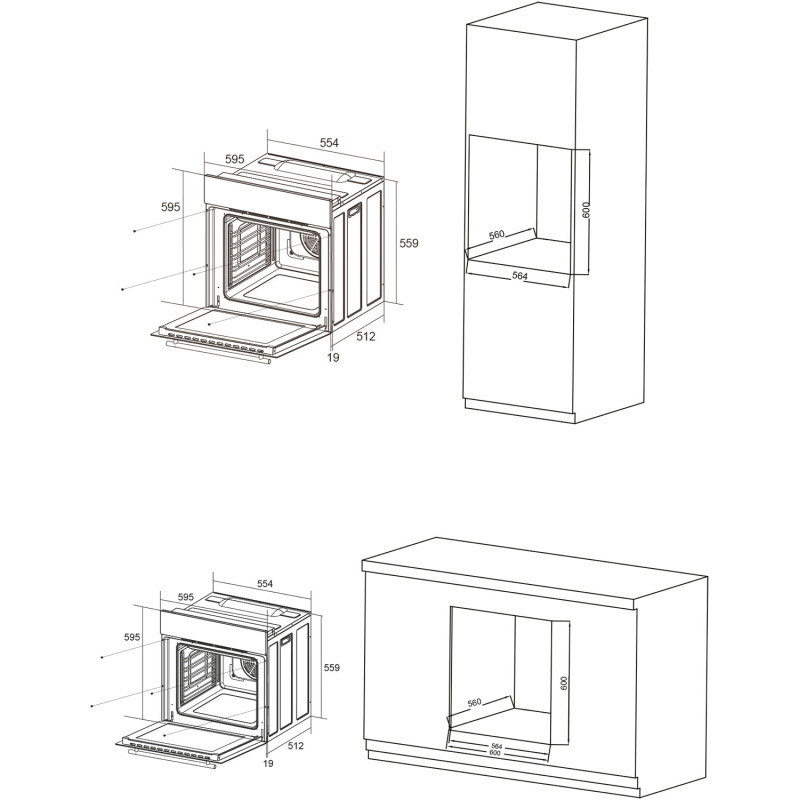 554
595
595
559
512
19
600
560
564

554
595
595
559
512
19
600
560
564
600