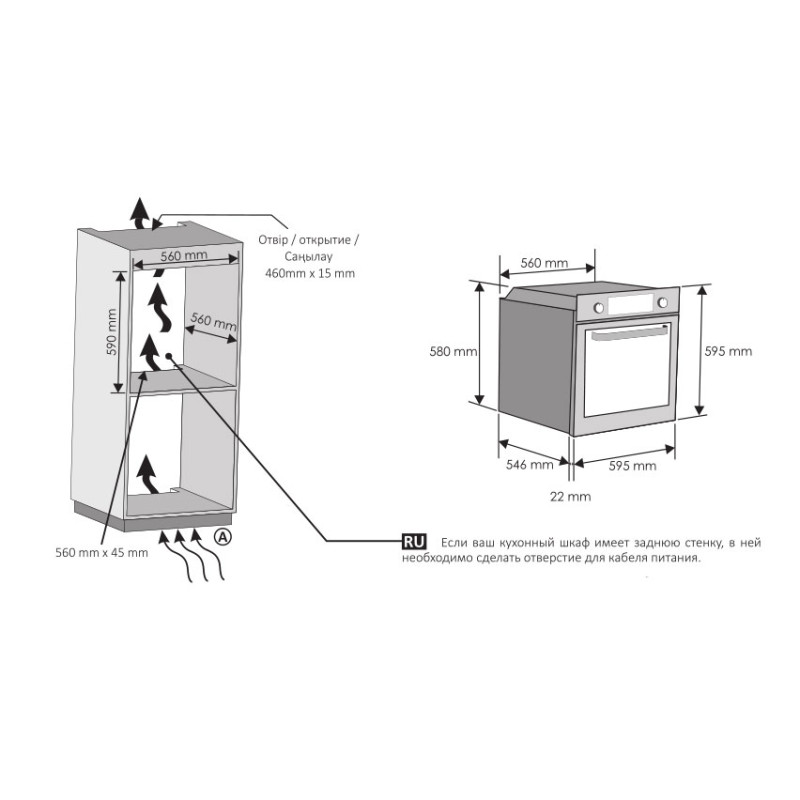 Отвір / открытие / Саңылау 460mm x 15 mm

560 mm

590 mm

560 mm

560 mm x 45 mm

A

560 mm

580 mm

595 mm

546 mm

595 mm

22 mm

RU Если ваш кухонный шкаф имеет заднюю стенку, в ней необходимо сделать отверстие для кабеля питания.