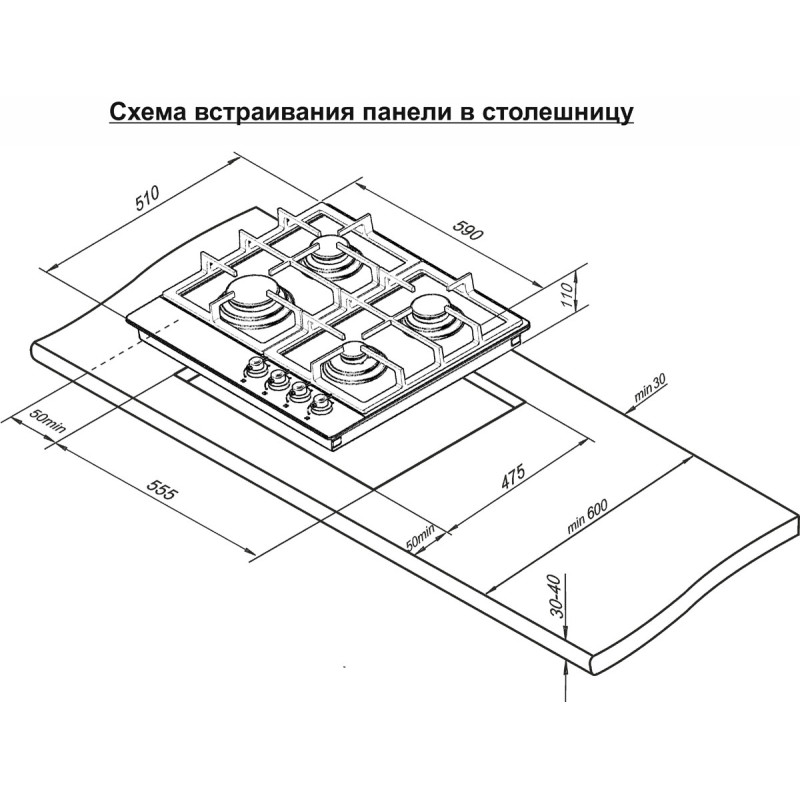 Схема встраивания панели в столешницу

510

590

110

min 30

50min

555

475

50min

min 600

30-40